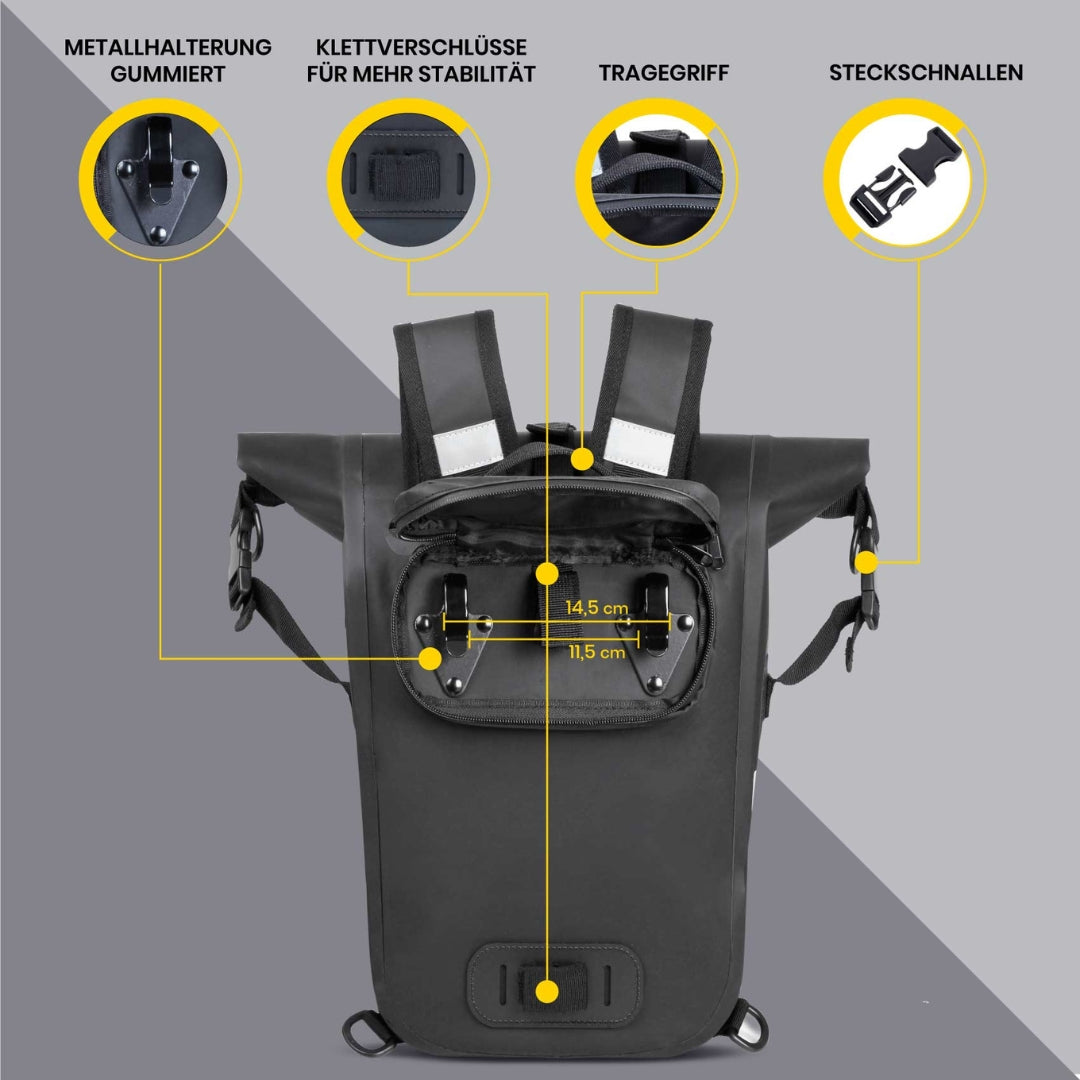 METALLHALTERUNG GUMMIERT

KLETTVERSCHLÜSSE FÜR MEHR STABILITÄT

TRAGEGRIFF

STECKSCHNALLEN

14,5 cm

11,5 cm